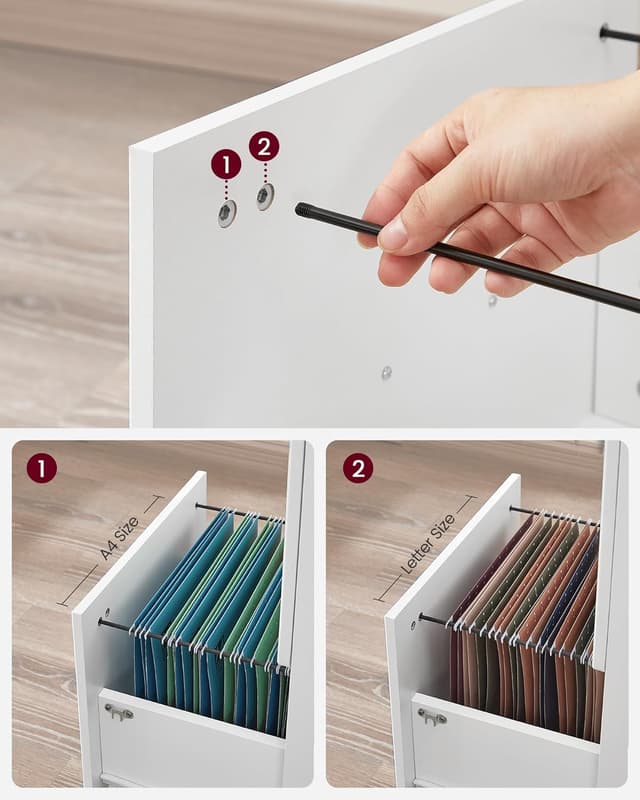 1
2
1
A4 Size
2
Letter Size