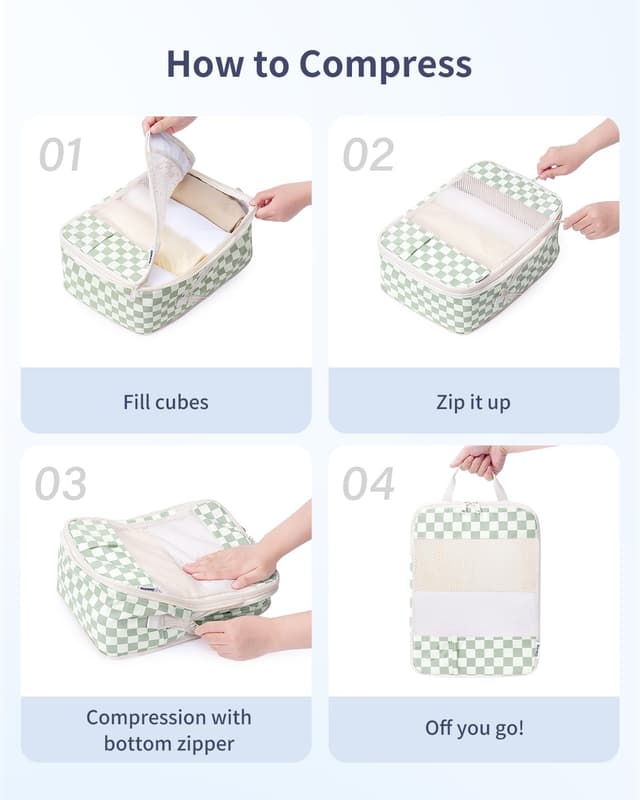 How to Compress

01

Fill cubes

02

Zip it up

03

Compression with bottom zipper

04

Off you go!