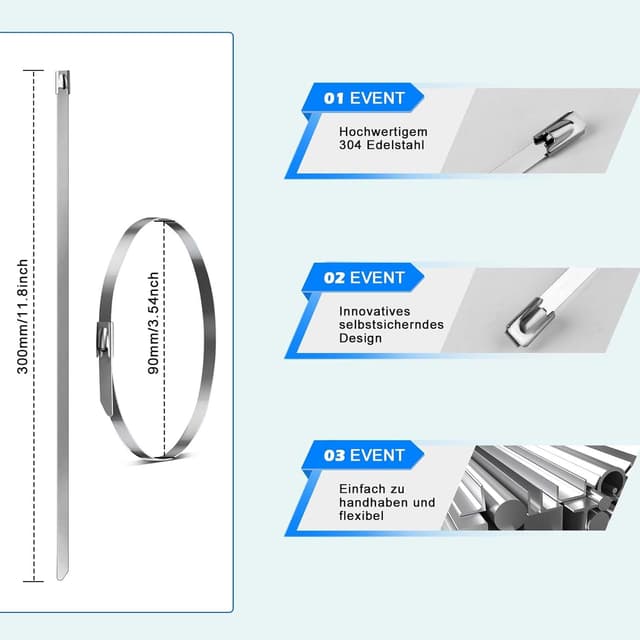 300mm/11.8inch

90mm/3.54nch

01 EVENT

Hochwertigem 304 Edelstahl

02 EVENT

Innovatives selbstsicherndes Design

03 EVENT

Einfach zu handhaben und flexibel