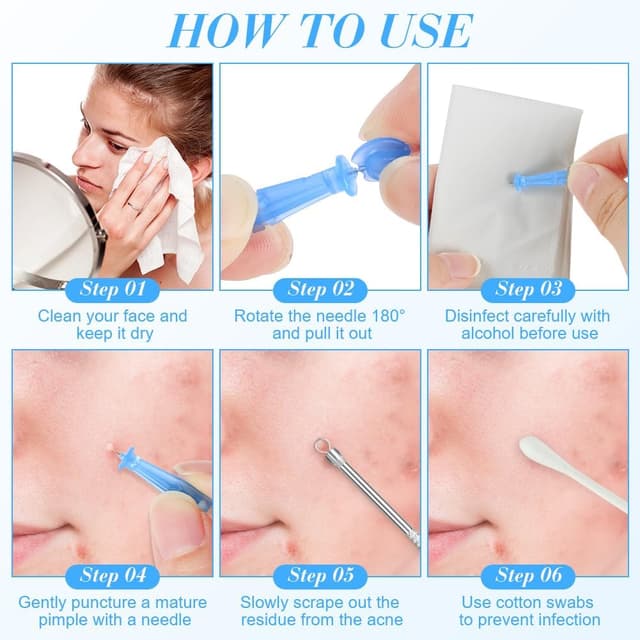 HOW TO USE

Step 01
Clean your face and keep it dry

Step 02
Rotate the needle 180° and pull it out

Step 03
Disinfect carefully with alcohol before use

Step 04
Gently puncture a mature pimple with a needle

Step 05
Slowly scrape out the residue from the acne

Step 06
Use cotton swabs to prevent infection