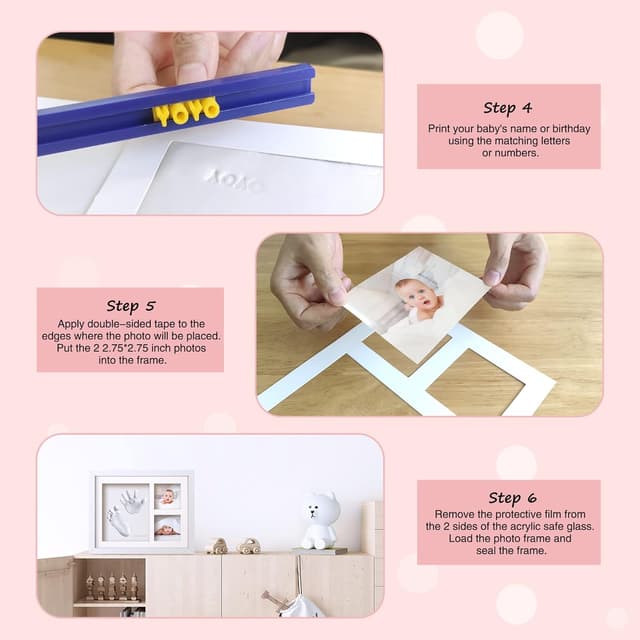 YOYO

YOYO

Step 4
Print your baby's name or birthday using the matching letters or numbers.

Step 5
Apply double-sided tape to the edges where the photo will be placed. Put the 2 2.75*2.75 inch photos into the frame.

Step 6
Remove the protective film from the 2 sides of the acrylic safe glass. Load the photo frame and seal the frame.