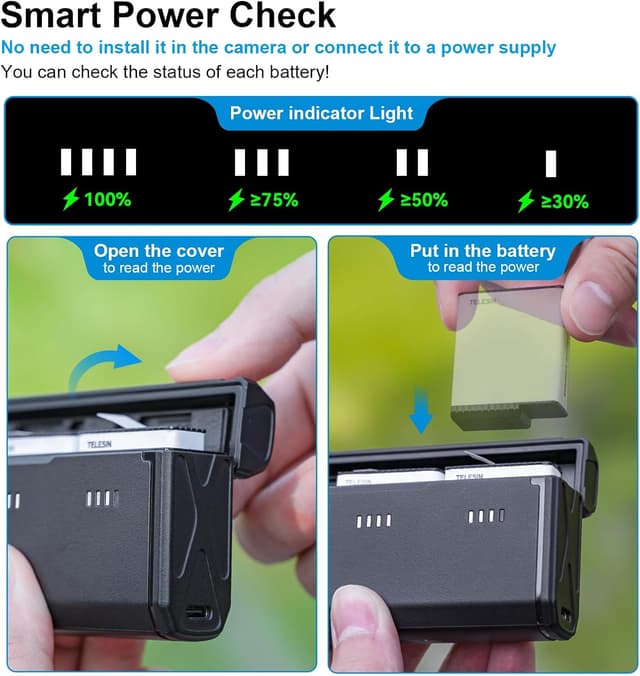 Smart Power Check
No need to install it in the camera or connect it to a power supply
You can check the status of each battery!

Power indicator Light

100%

≥75%

≥50%

≥30%

Open the cover
to read the power

TELESIN

Put in the battery
to read the power

TELESIN

TELESIN