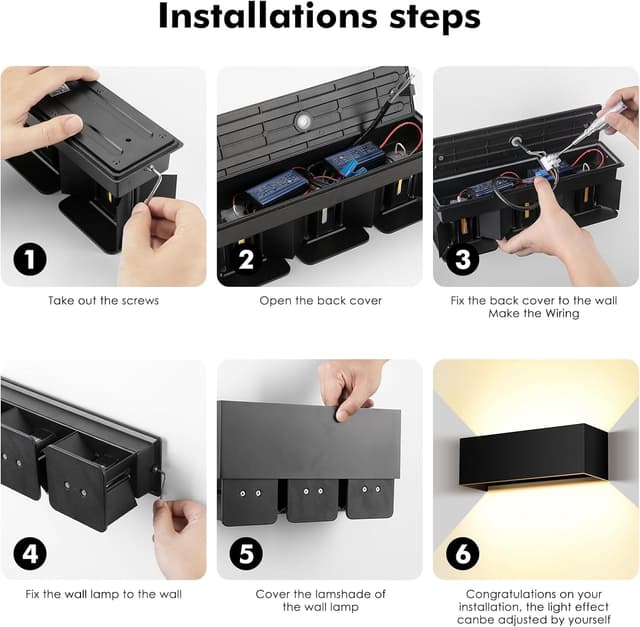 Installations steps

1
Take out the screws

2
Open the back cover

3
Fix the back cover to the wall
Make the Wiring

4
Fix the wall lamp to the wall

5
Cover the lamshade of the wall lamp

6
Congratulations on your installation, the light effect canbe adjusted by yourself