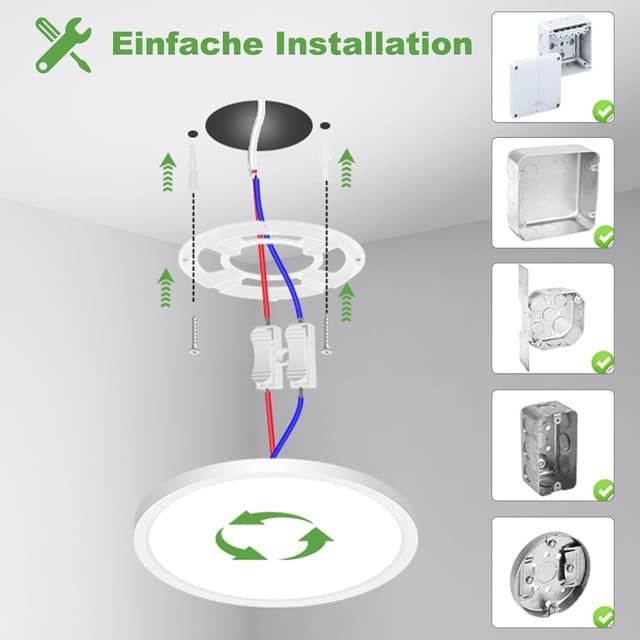 Einfache Installation