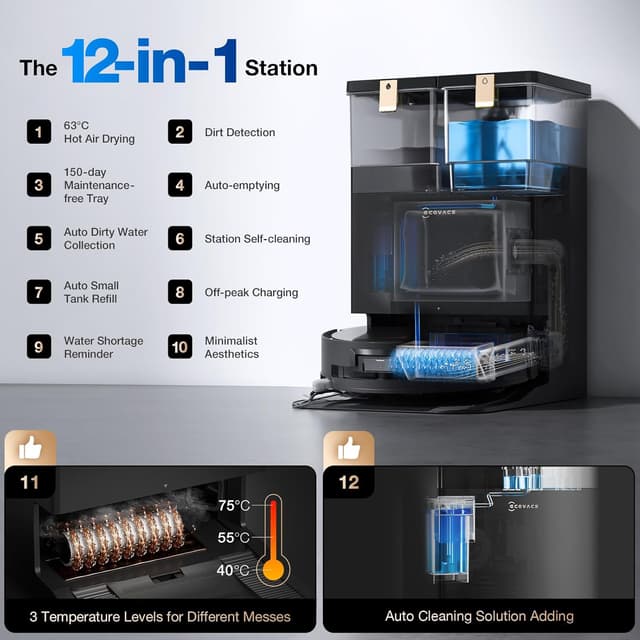 The 12-in-1 Station

1 63°C Hot Air Drying

2 Dirt Detection

3 150-day Maintenance-free Tray

4 Auto-emptying

5 Auto Dirty Water Collection

6 Station Self-cleaning

7 Auto Small Tank Refill

8 Off-peak Charging

9 Water Shortage Reminder

10 Minimalist Aesthetics

ECOVACS

11

75°C
55°C
40°C

3 Temperature Levels for Different Messes

12

ECOVACS

Auto Cleaning Solution Adding