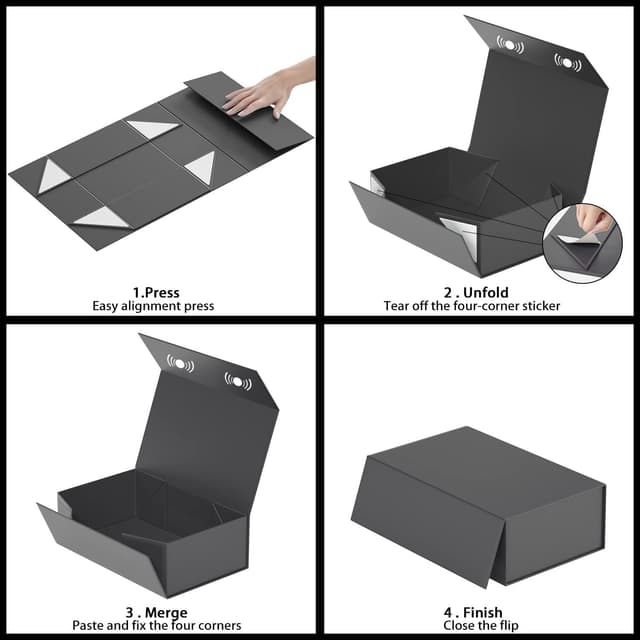 1.Press
Easy alignment press

2 . Unfold
Tear off the four-corner sticker

3 . Merge
Paste and fix the four corners

4 . Finish
Close the flip