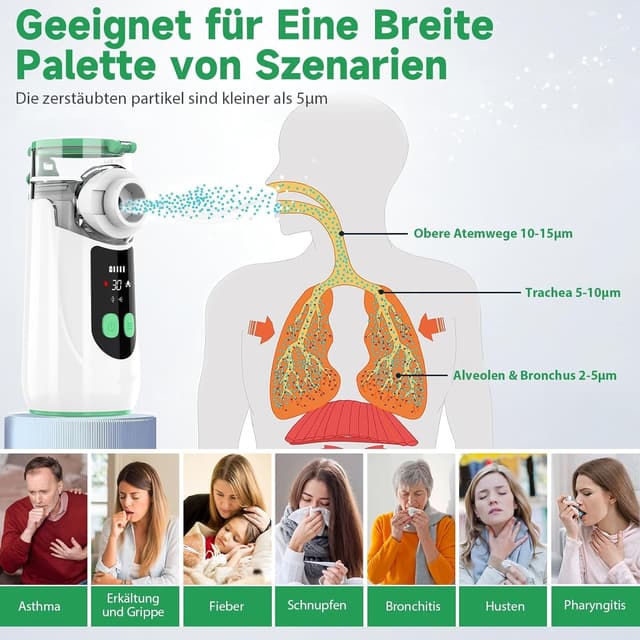 Geeignet für Eine Breite Palette von Szenarien

Die zerstäubten partikel sind kleiner als 5μm

30

Obere Atemwege 10-15μm

Trachea 5-10μm

Alveolen & Bronchus 2-5μm

Asthma

Erkältung und Grippe

Fieber

Schnupfen

Bronchitis

Husten

Pharyngitis