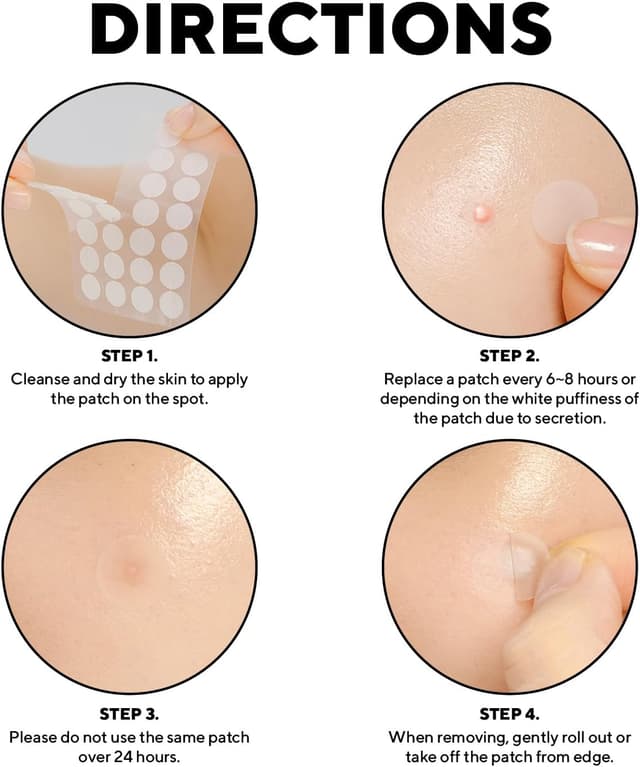 DIRECTIONS

STEP 1.
Cleanse and dry the skin to apply the patch on the spot.

STEP 2.
Replace a patch every 6~8 hours or depending on the white puffiness of the patch due to secretion.

STEP 3.
Please do not use the same patch over 24 hours.

STEP 4.
When removing, gently roll out or take off the patch from edge.