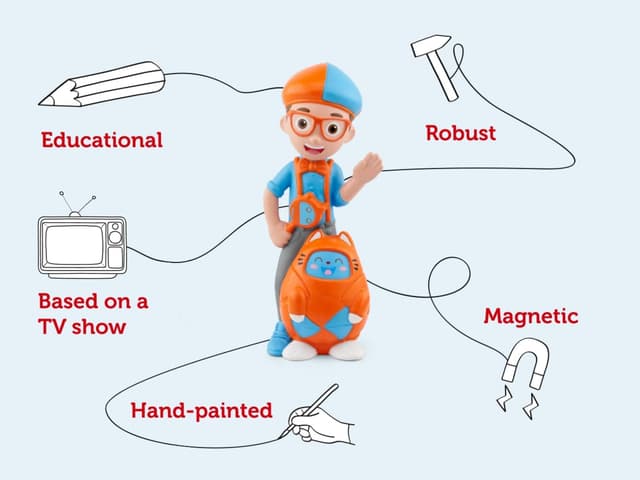 Educational

Robust

Based on a TV show

Magnetic

Hand-painted