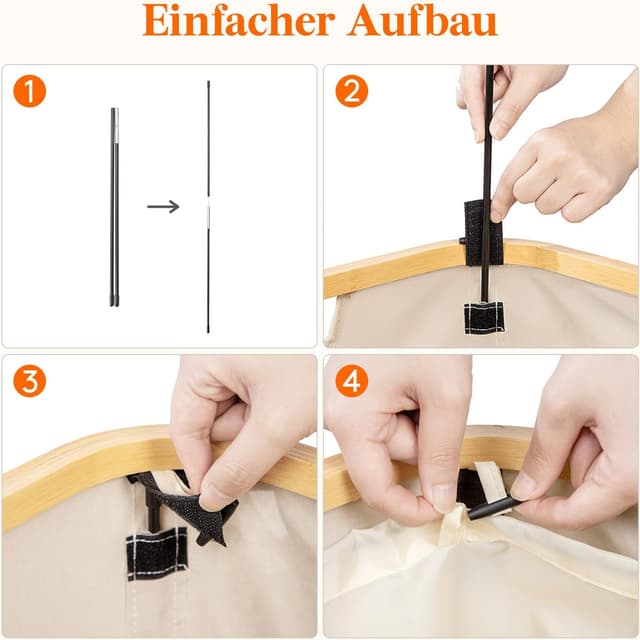 Einfacher Aufbau

1

2

3

4