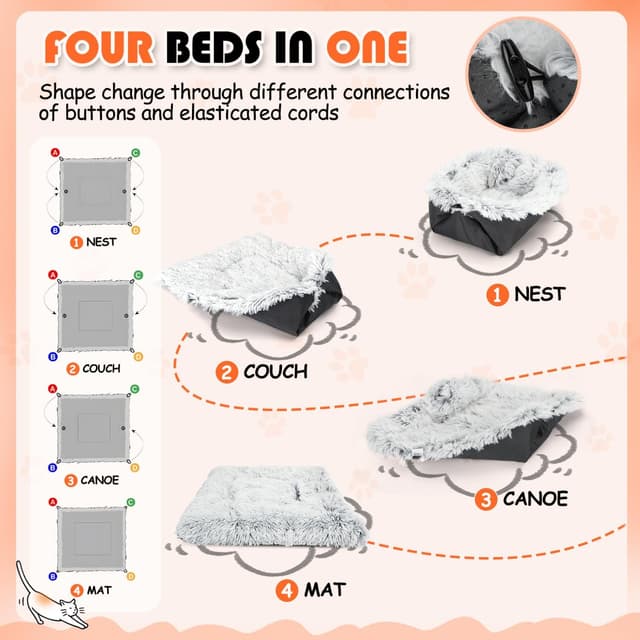 FOUR BEDS IN ONE

Shape change through different connections of buttons and elasticated cords

A C B D
1 NEST

A C B D
2 COUCH

A C B D
3 CANOE

A C B D
4 MAT

1 NEST

2 COUCH

3 CANOE

4 MAT