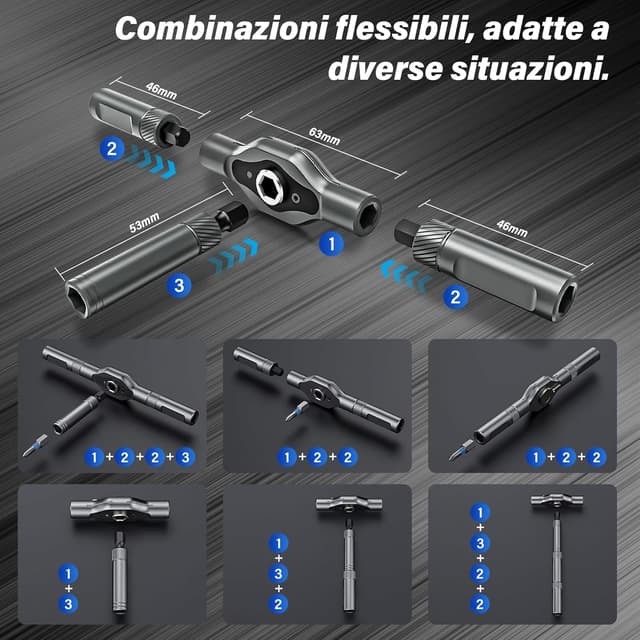 Combinazioni flessibili, adatte a diverse situazioni.

46mm

2

63mm

53mm

1

46mm

3

2

1 + 2 + 2 + 3

1 + 2 + 2

1 + 2 + 2

1
+
3

1
+
3
+
2

1
+
3
+
2
+
2