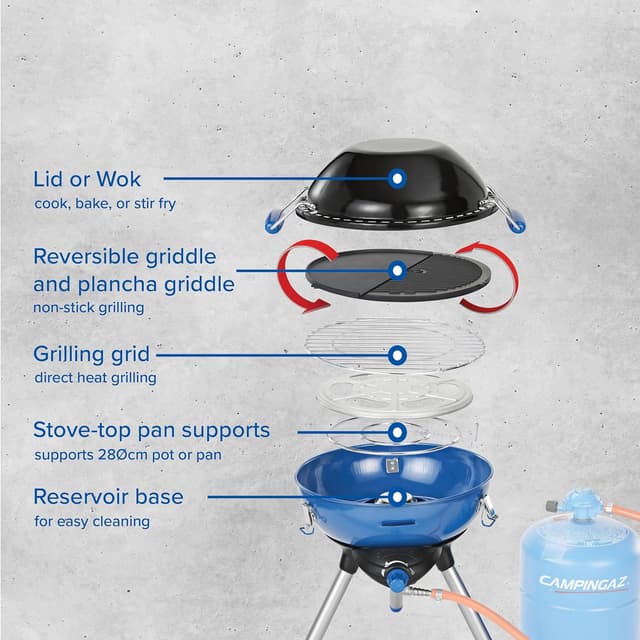 Lid or Wok
cook, bake, or stir fry

Reversible griddle and plancha griddle
non-stick grilling

Grilling grid
direct heat grilling

Stove-top pan supports
supports 28Øcm pot or pan

Reservoir base
for easy cleaning

CAMPINGAZ