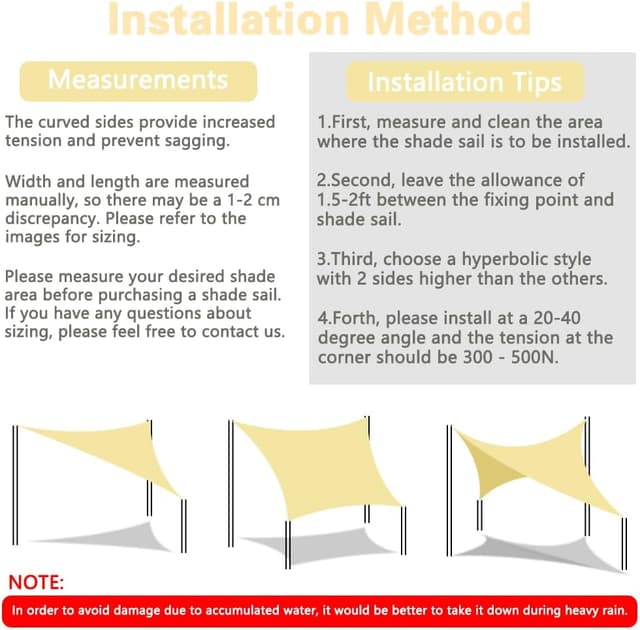 Installation Method

Measurements

The curved sides provide increased tension and prevent sagging.

Width and length are measured manually, so there may be a 1-2 cm discrepancy. Please refer to the images for sizing.

Please measure your desired shade area before purchasing a shade sail. If you have any questions about sizing, please feel free to contact us.

Installation Tips

1.First, measure and clean the area where the shade sail is to be installed.

2.Second, leave the allowance of 1.5-2ft between the fixing point and shade sail.

3.Third, choose a hyperbolic style with 2 sides higher than the others.

4.Forth, please install at a 20-40 degree angle and the tension at the corner should be 300 - 500N.

NOTE:

In order to avoid damage due to accumulated water, it would be better to take it down during heavy rain.