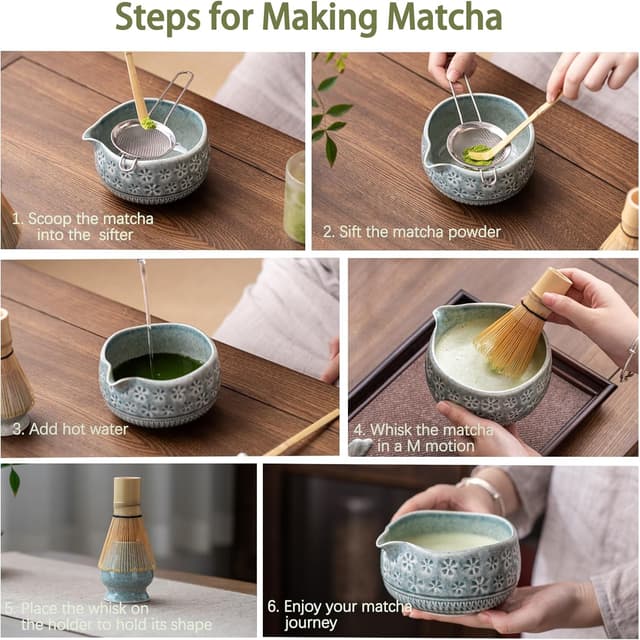 Steps for Making Matcha

1. Scoop the matcha into the sifter

2. Sift the matcha powder

3. Add hot water

4. Whisk the matcha in a M motion

5. Place the whisk on the holder to hold its shape

6. Enjoy your matcha journey