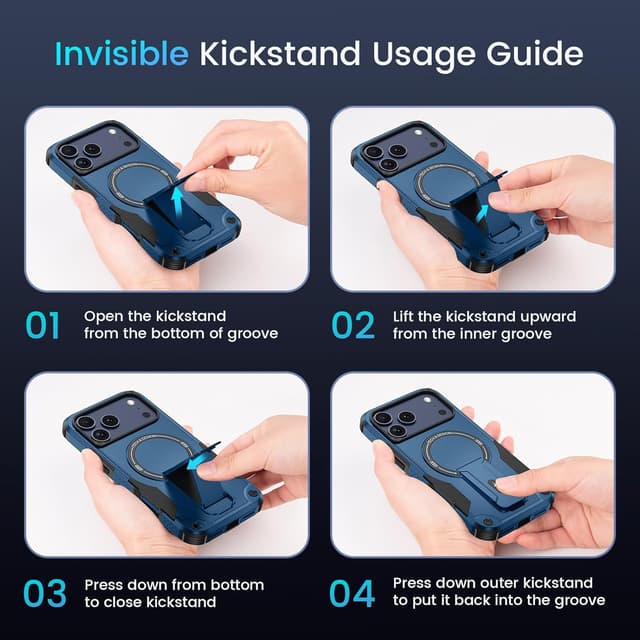 Invisible Kickstand Usage Guide

01 Open the kickstand from the bottom of groove

02 Lift the kickstand upward from the inner groove

03 Press down from bottom to close kickstand

04 Press down outer kickstand to put it back into the groove