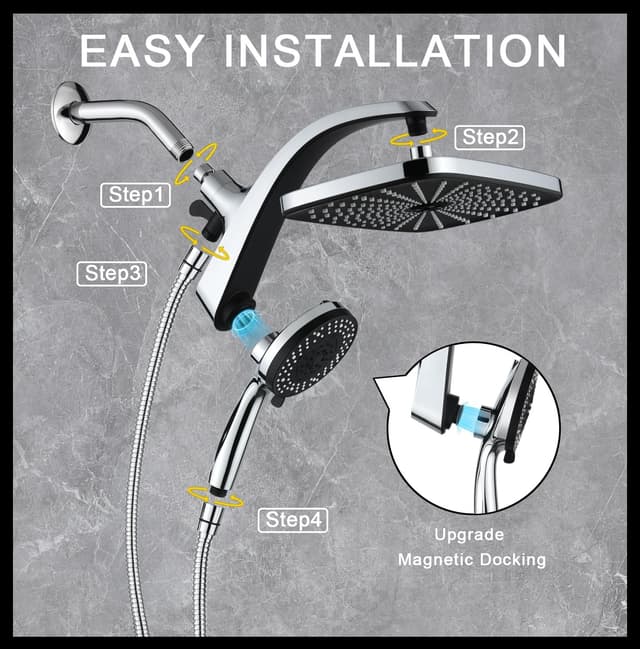 EASY INSTALLATION

Step2

Step1

Step3

Step4

Upgrade
Magnetic Docking