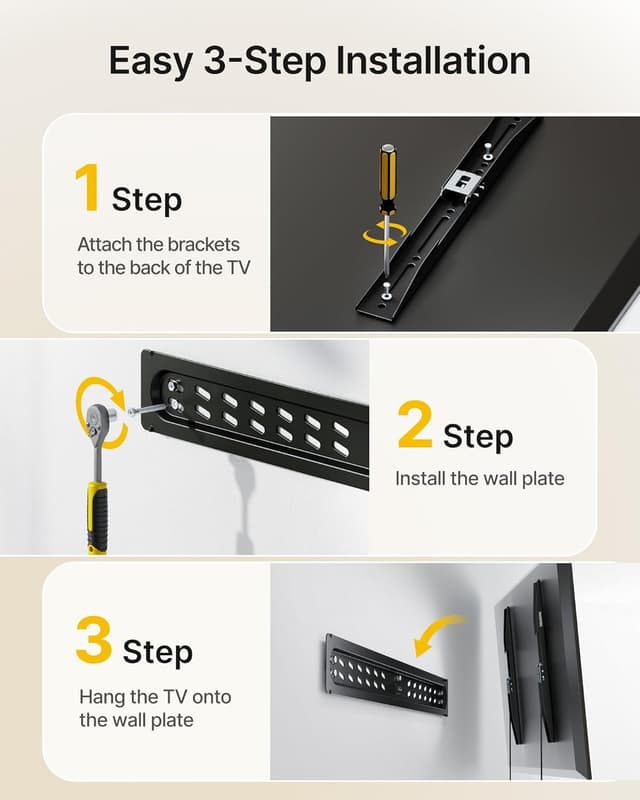 Easy 3-Step Installation

1 Step

Attach the brackets to the back of the TV

2 Step

Install the wall plate

3 Step

Hang the TV onto the wall plate