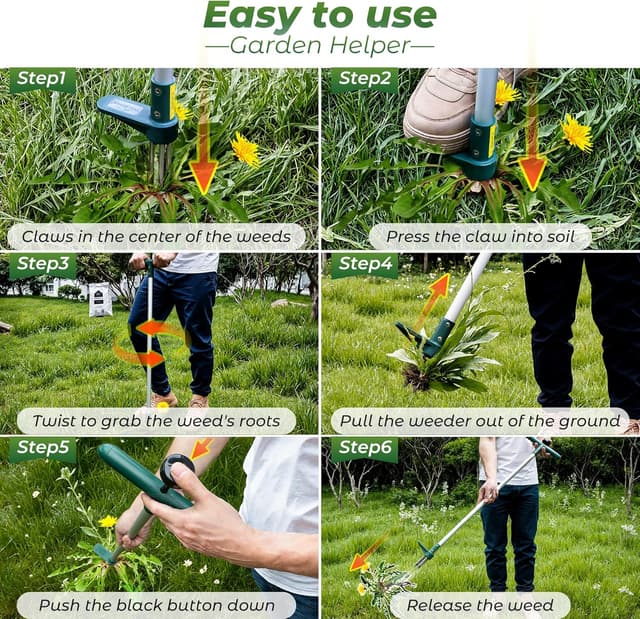 Easy to use
—Garden Helper—

Step1
Claws in the center of the weeds

Step2
Press the claw into soil

Step3
Twist to grab the weed's roots

Step4
Pull the weeder out of the ground

Step5
Push the black button down

Step6
Release the weed