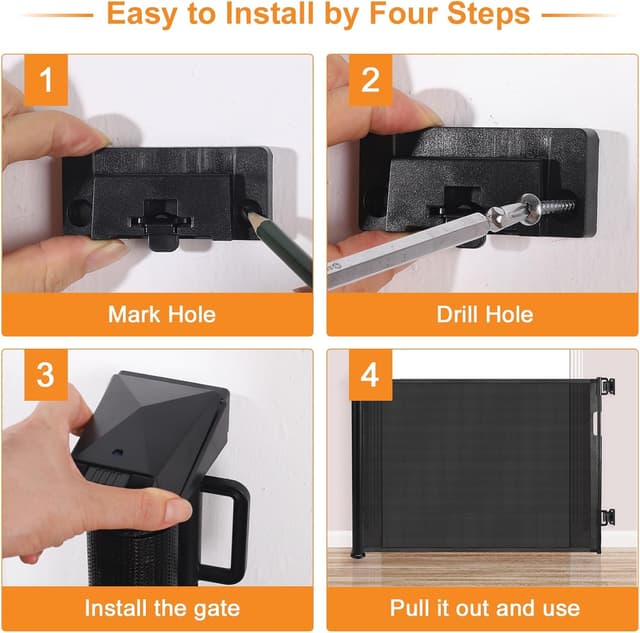 Easy to Install by Four Steps

1

Mark Hole

2

Drill Hole

3

Install the gate

4

Pull it out and use