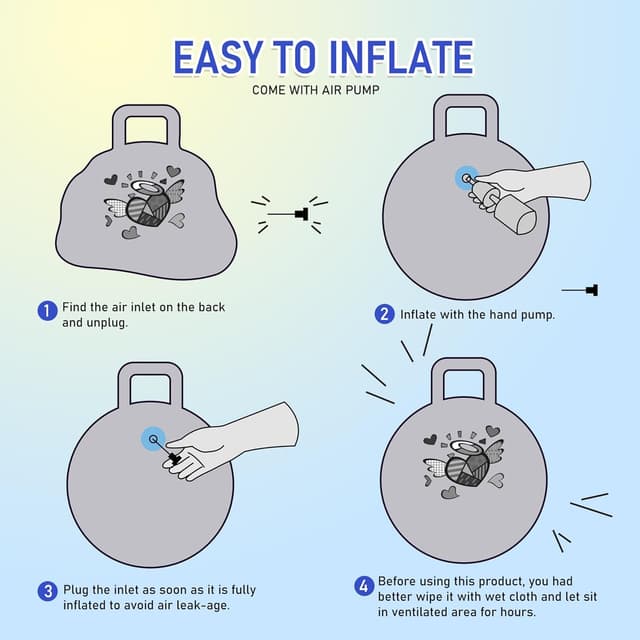 EASY TO INFLATE

COME WITH AIR PUMP

1 Find the air inlet on the back and unplug.

2 Inflate with the hand pump.

3 Plug the inlet as soon as it is fully inflated to avoid air leak-age.

4 Before using this product, you had better wipe it with wet cloth and let sit in ventilated area for hours.