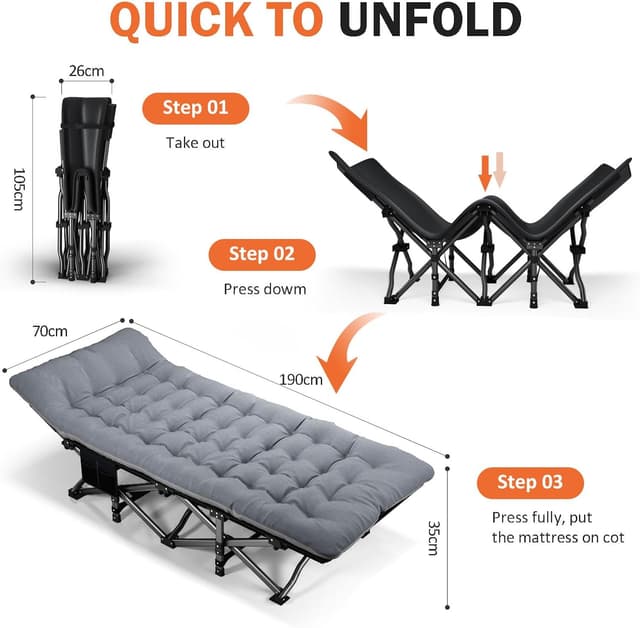 QUICK TO UNFOLD

26cm

105cm

Step 01

Take out

Step 02

Press dowm

70cm

190cm

Step 03

Press fully, put the mattress on cot

35cm