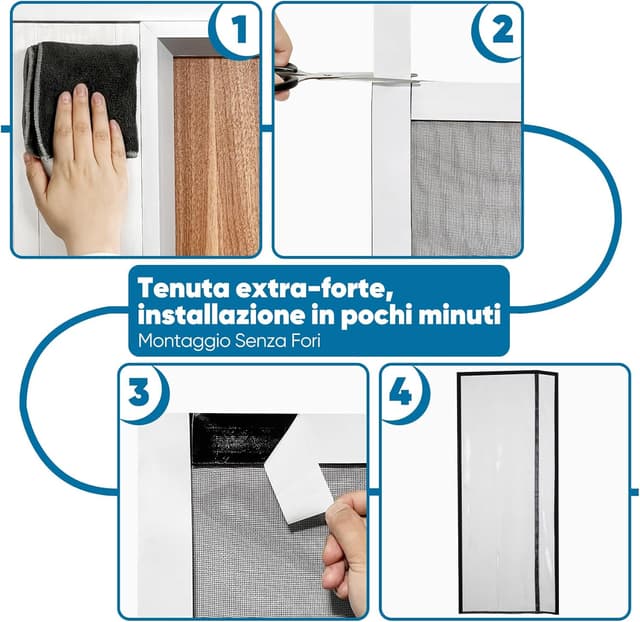 1

2

Tenuta extra-forte, installazione in pochi minuti
Montaggio Senza Fori

3

4