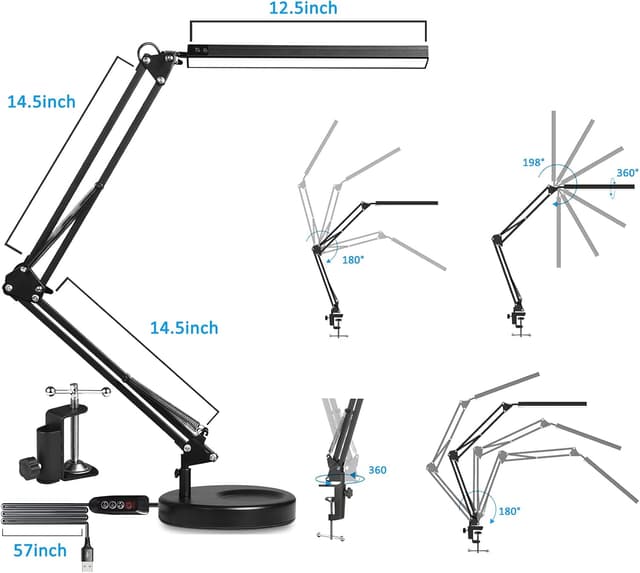 12.5inch

14.5inch

14.5inch

57inch

180°

198°

360°

360

180°