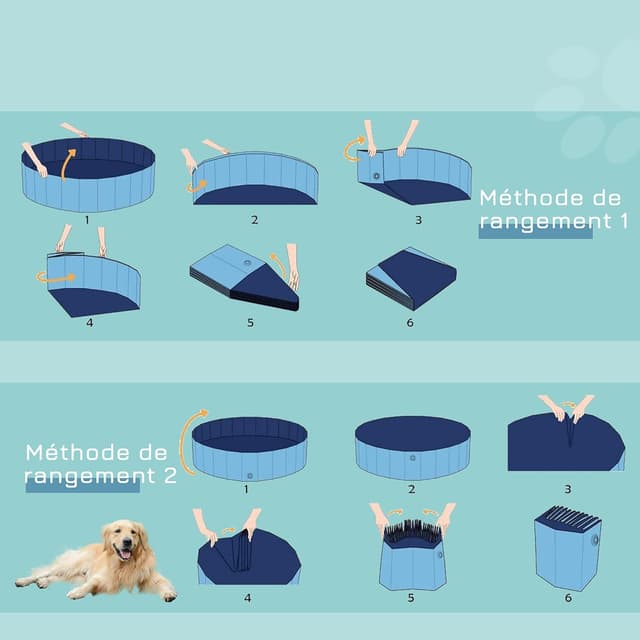 1
2
3
Méthode de rangement 1
4
5
6

Méthode de rangement 2
1
2
3
4
5
6