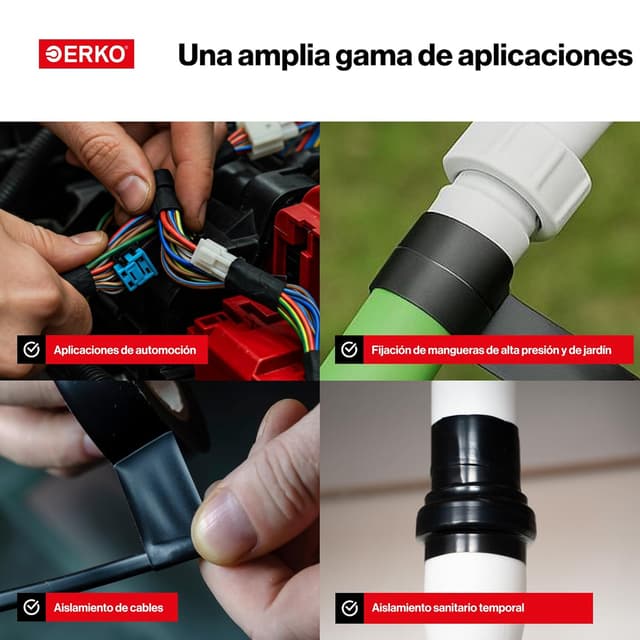 ERKO

Una amplia gama de aplicaciones

Aplicaciones de automoción

Fijación de mangueras de alta presión y de jardín

Aislamiento de cables

Aislamiento sanitario temporal