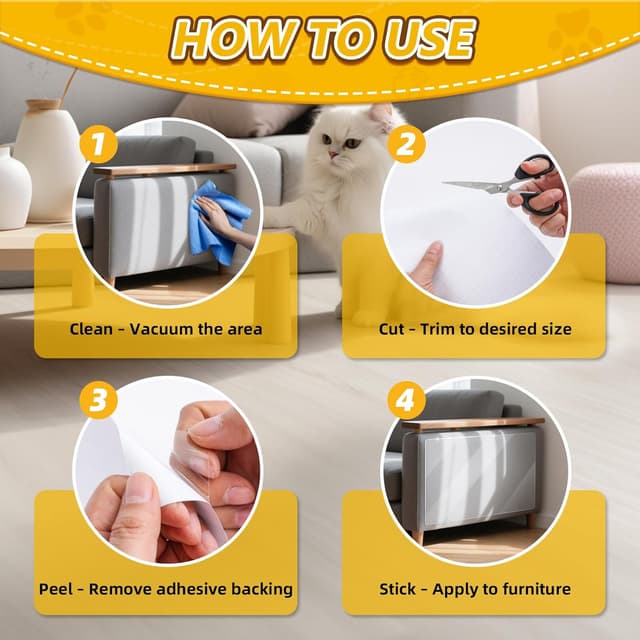 HOW TO USE

1

Clean - Vacuum the area

2

Cut - Trim to desired size

3

Peel - Remove adhesive backing

4

Stick - Apply to furniture