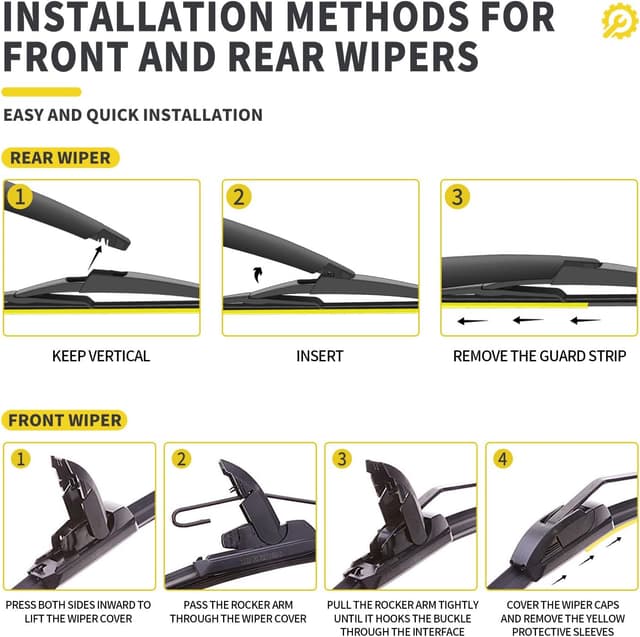 INSTALLATION METHODS FOR FRONT AND REAR WIPERS

EASY AND QUICK INSTALLATION

REAR WIPER

1

KEEP VERTICAL

2

INSERT

3

REMOVE THE GUARD STRIP

FRONT WIPER

1

PRESS BOTH SIDES INWARD TO LIFT THE WIPER COVER

2

PASS THE ROCKER ARM THROUGH THE WIPER COVER

3

PULL THE ROCKER ARM TIGHTLY UNTIL IT HOOKS THE BUCKLE THROUGH THE INTERFACE

4

COVER THE WIPER CAPS AND REMOVE THE YELLOW PROTECTIVE SLEEVES