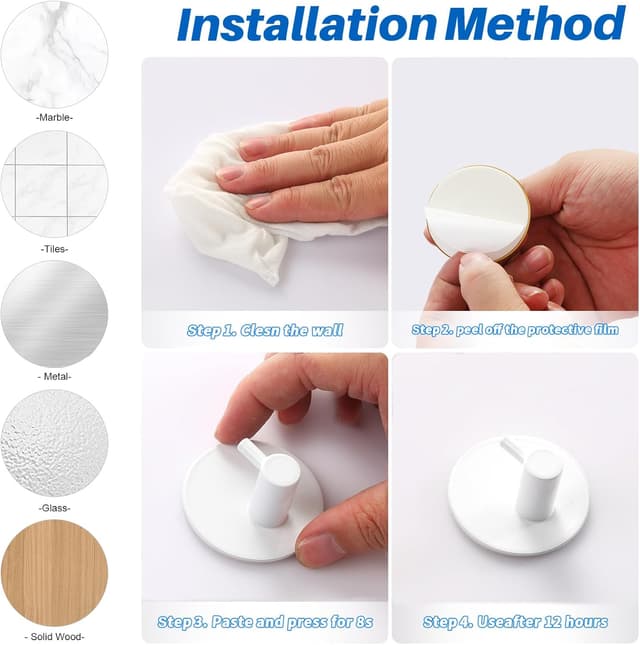 Installation Method

-Marble-

-Tiles-

- Metal-

-Glass-

- Solid Wood-

Step 1. Clesn the wall

Step 2. peel off the protective film

Step 3. Paste and press for 8s

Step 4. Useafter 12 hours