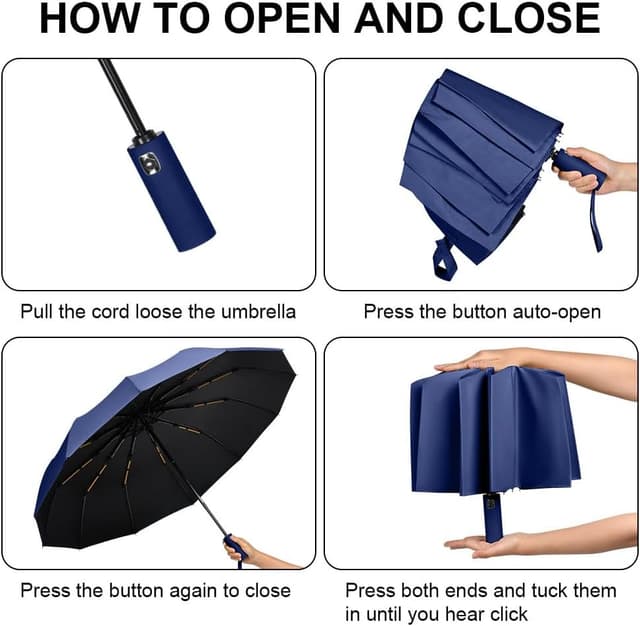 HOW TO OPEN AND CLOSE

Pull the cord loose the umbrella

Press the button auto-open

Press the button again to close

Press both ends and tuck them in until you hear click