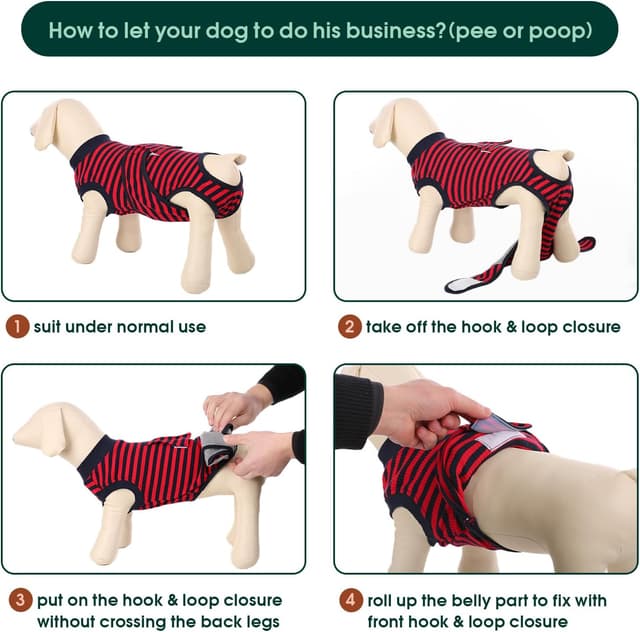 How to let your dog to do his business?(pee or poop)

1 suit under normal use

2 take off the hook & loop closure

3 put on the hook & loop closure without crossing the back legs

4 roll up the belly part to fix with front hook & loop closure