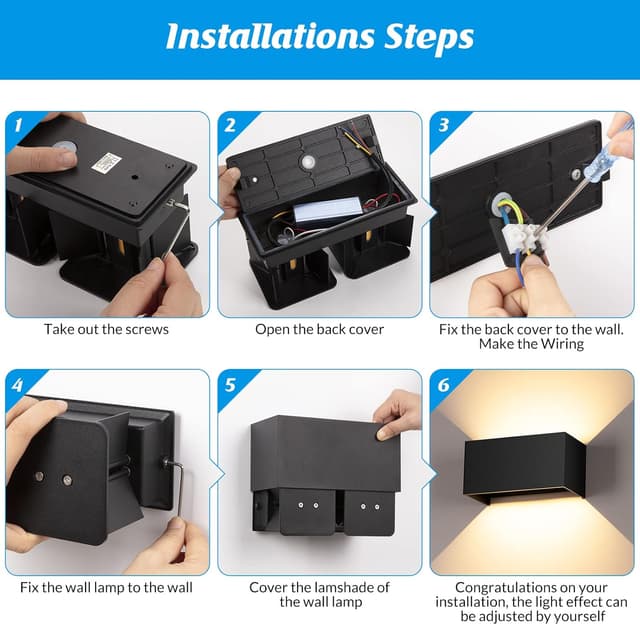 Installations Steps

1

Take out the screws

2

Open the back cover

3

Fix the back cover to the wall. Make the Wiring

4

Fix the wall lamp to the wall

5

Cover the lamshade of the wall lamp

6

Congratulations on your installation, the light effect can be adjusted by yourself