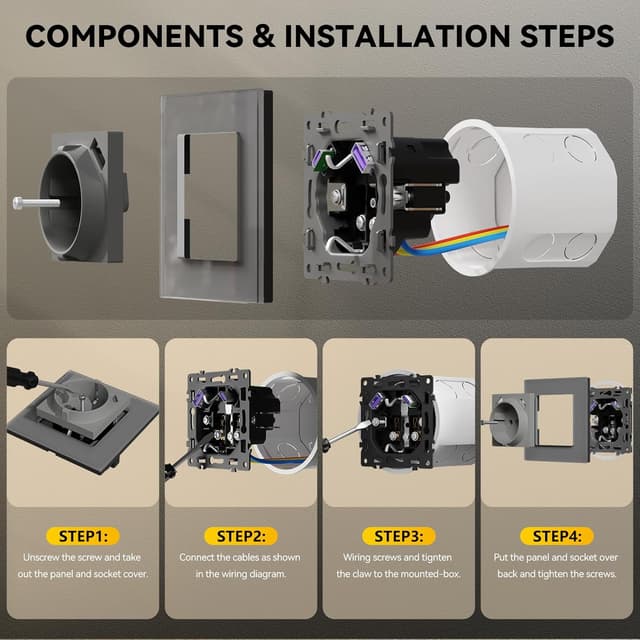 COMPONENTS & INSTALLATION STEPS

STEP1:
Unscrew the screw and take out the panel and socket cover.

STEP2:
Connect the cables as shown in the wiring diagram.

STEP3:
Wiring screws and tignten the claw to the mounted-box.

STEP4:
Put the panel and socket over back and tighten the screws.