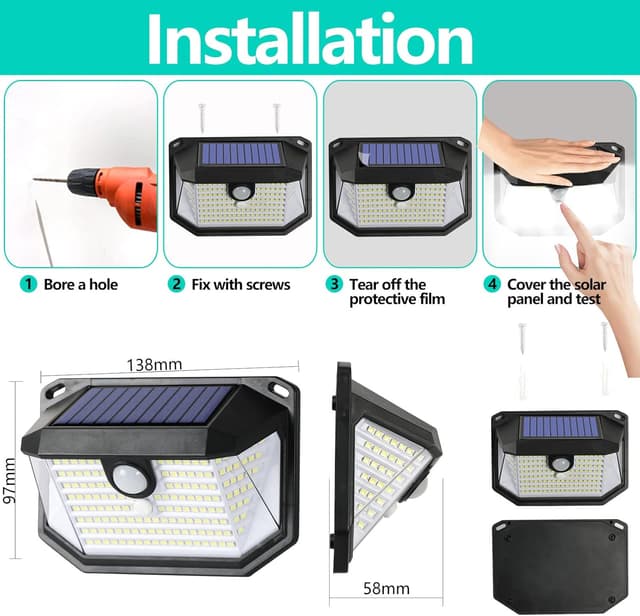 Installation

1 Bore a hole

2 Fix with screws

3 Tear off the protective film

4 Cover the solar panel and test

138mm

97mm

58mm