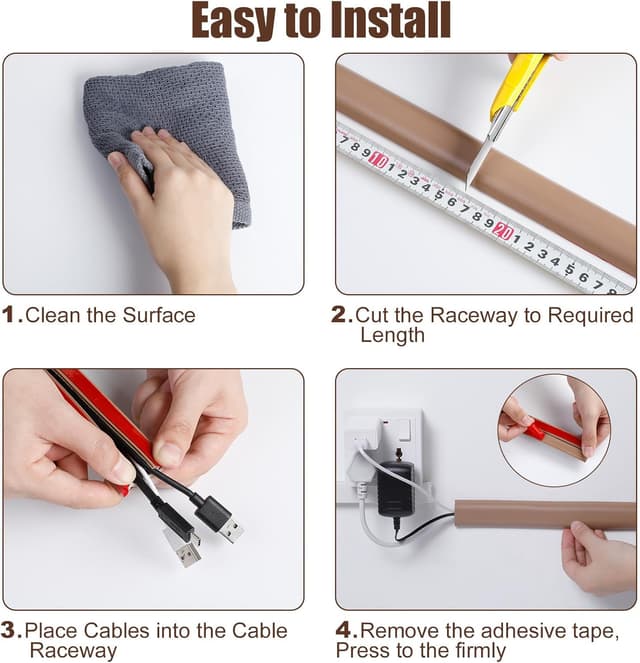 Easy to Install

7 8 9 10 1 2 3 4 5 6 7 8 9 20 1 2 3 4 5 6 7 8

1.Clean the Surface

2.Cut the Raceway to Required Length

3.Place Cables into the Cable Raceway

4.Remove the adhesive tape, Press to the firmly