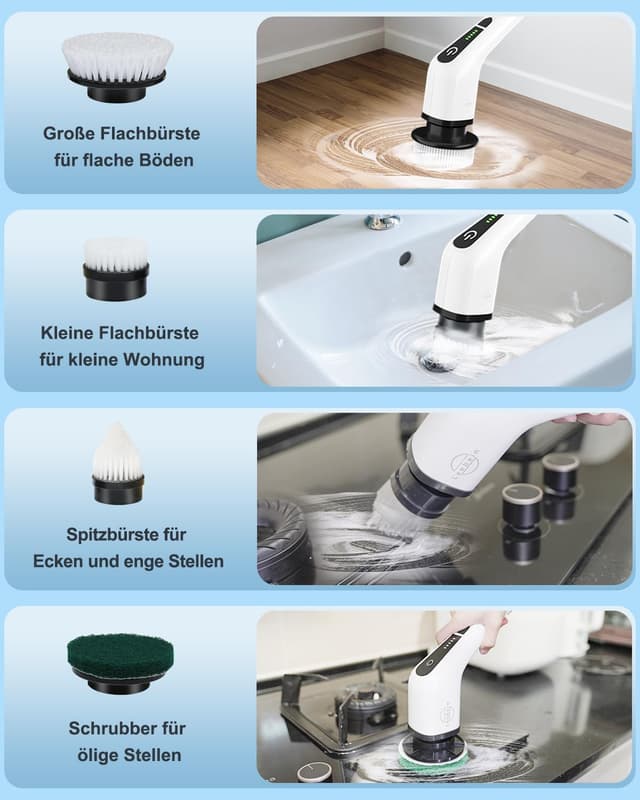 Große Flachbürste für flache Böden

Kleine Flachbürste für kleine Wohnung

Spitzbürste für Ecken und enge Stellen

Schrubber für ölige Stellen