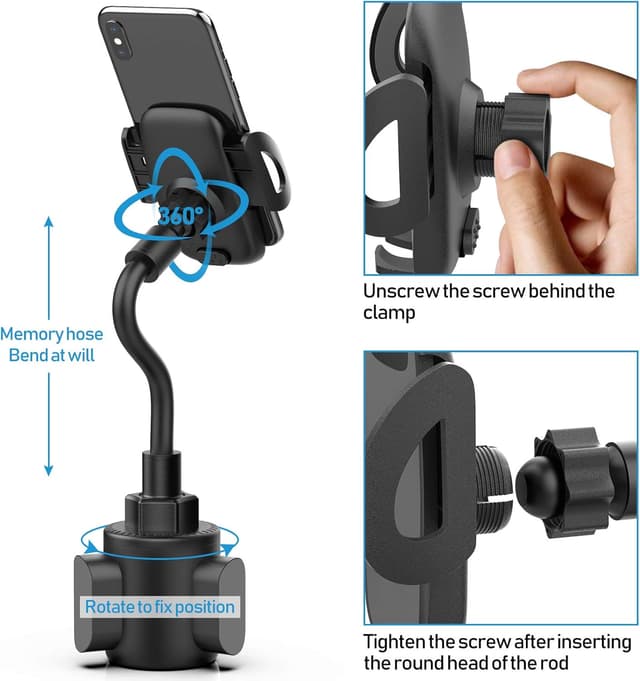 360°

Memory hose
Bend at will

Rotate to fix position

Unscrew the screw behind the clamp

Tighten the screw after inserting the round head of the rod