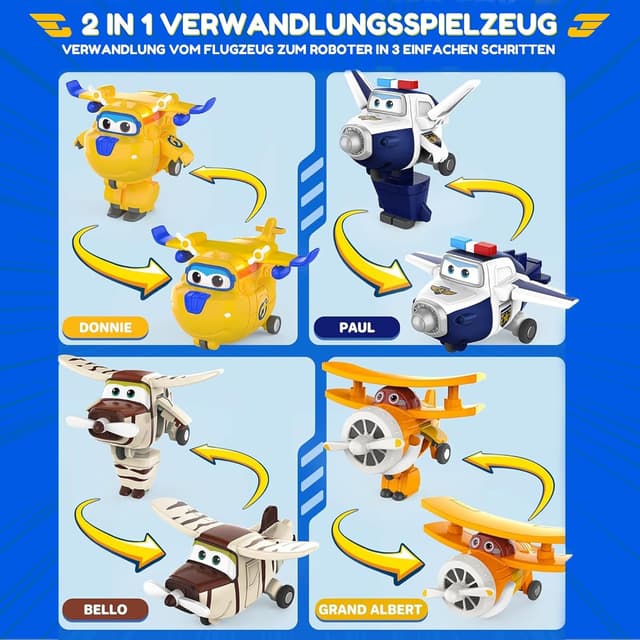 2 IN 1 VERWANDLUNGSSPIELZEUG
VERWANDLUNG VOM FLUGZEUG ZUM ROBOTER IN 3 EINFACHEN SCHRITTEN

DONNIE

PAUL

BELLO

GRAND ALBERT