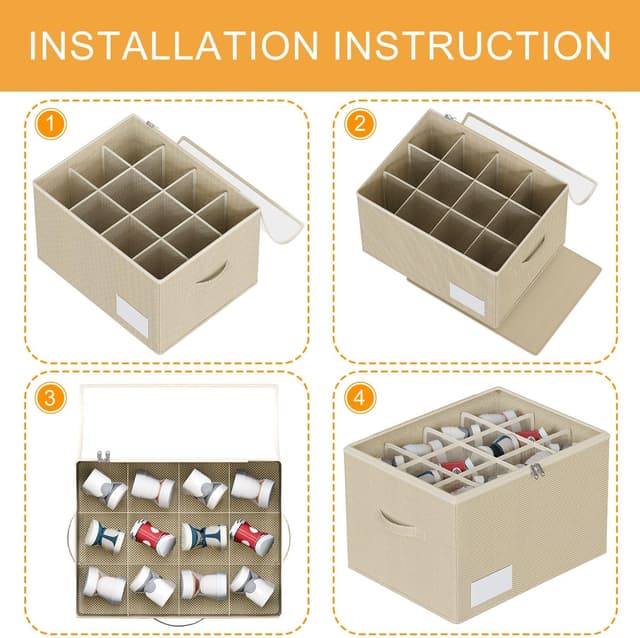 INSTALLATION INSTRUCTION

1

2

3

4