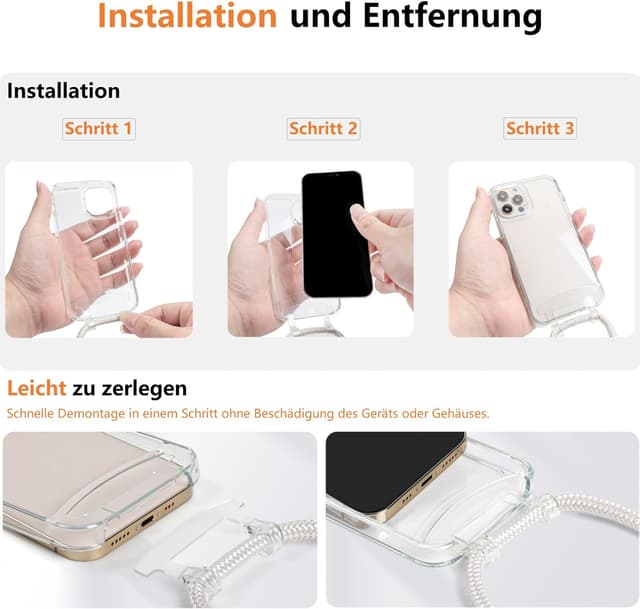 Installation und Entfernung

Installation

Schritt 1

Schritt 2

Schritt 3

Leicht zu zerlegen

Schnelle Demontage in einem Schritt ohne Beschädigung des Geräts oder Gehäuses.