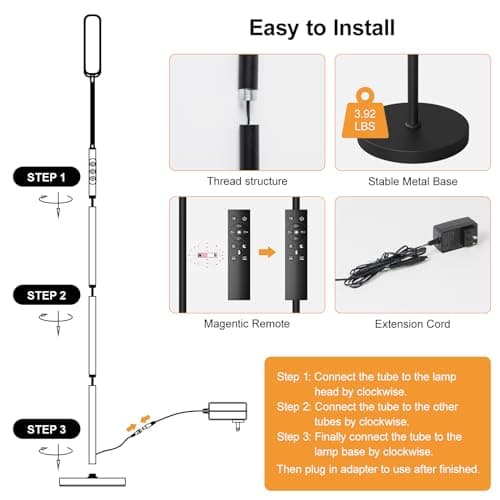 Easy to Install

STEP 1

STEP 2

STEP 3

3.92 LBS

Thread structure

Stable Metal Base

Magentic Remote

Extension Cord

Step 1: Connect the tube to the lamp head by clockwise.
Step 2: Connect the tube to the other tubes by clockwise.
Step 3: Finally connect the tube to the lamp base by clockwise.
Then plug in adapter to use after finished.