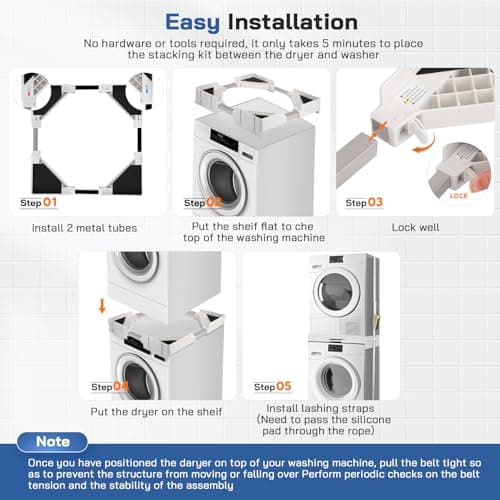 Easy Installation

No hardware or tools required, it only takes 5 minutes to place the stacking kit between the dryer and washer

Step 01

install 2 metal tubes

Step 02

Put the sheif flat to che top of the washing machine

LOCK

Step 03

Lock well

Step 04

Put the dryer on the sheif

Step 05

Install lashing straps (Need to pass the silicone pad through the rope)

Note

Once you have positioned the daryer on top of your washing machine, pull the belt tight so as to prevent the structure from moving or falling over Perform periodic checks on the belt tension and the stability of the assembly