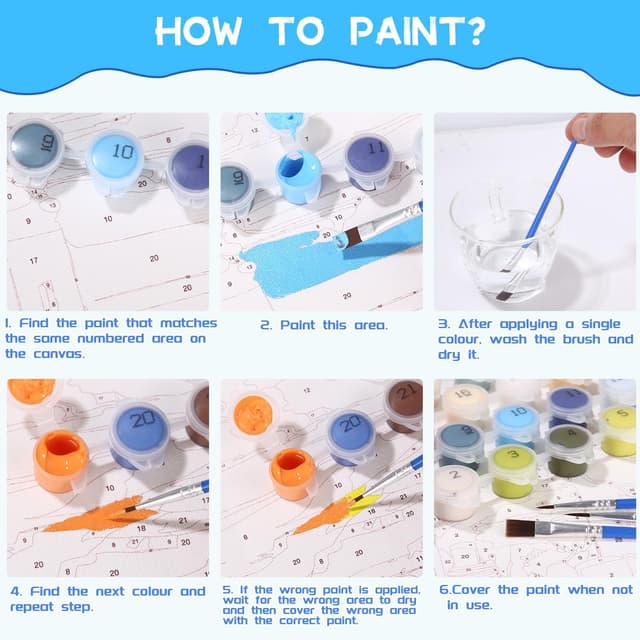 HOW TO PAINT?

1. Find the paint that matches the same numbered area on the canvas.

2. Paint this area.

3. After applying a single colour, wash the brush and dry it.

4. Find the next colour and repeat step.

5. If the wrong paint is applied, wait for the wrong area to dry and then cover the wrong area with the correct paint.

6.Cover the paint when not in use.