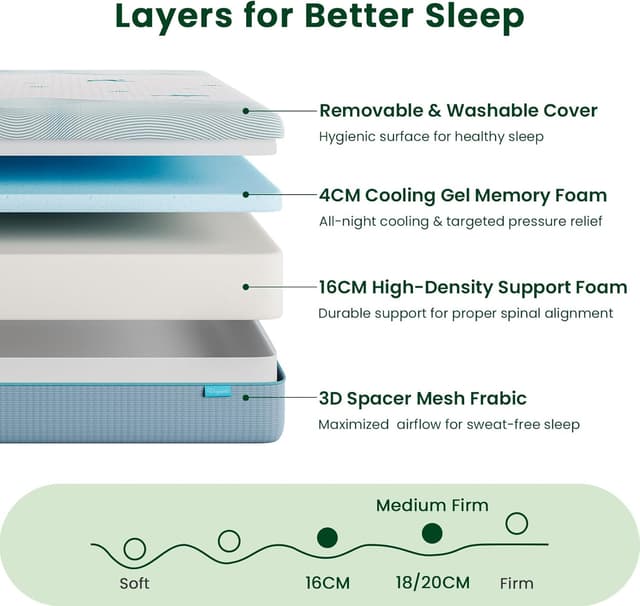 Layers for Better Sleep

Removable & Washable Cover
Hygienic surface for healthy sleep

4CM Cooling Gel Memory Foam
All-night cooling & targeted pressure relief

16CM High-Density Support Foam
Durable support for proper spinal alignment

3D Spacer Mesh Frabic
Maximized airflow for sweat-free sleep

Medium Firm

Soft

16CM

18/20CM

Firm