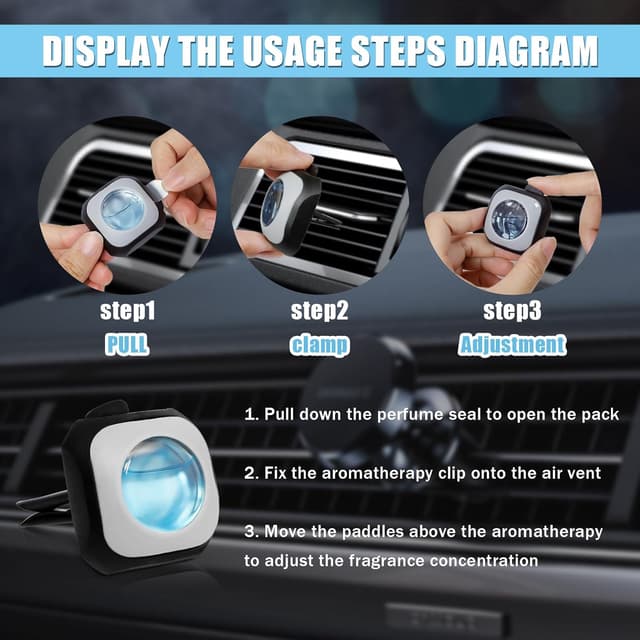 DISPLAY THE USAGE STEPS DIAGRAM

step1
PULL

step2
clamp

step3
Adjustment

1. Pull down the perfume seal to open the pack

2. Fix the aromatherapy clip onto the air vent

3. Move the paddles above the aromatherapy to adjust the fragrance concentration