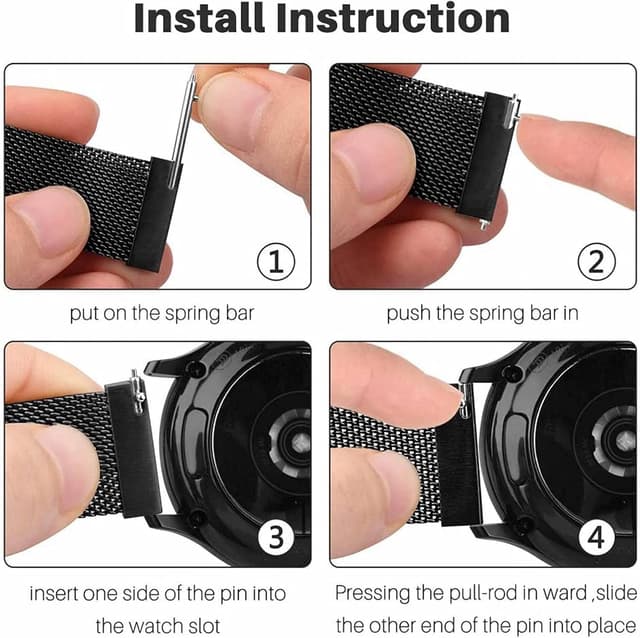 Install Instruction

1

put on the spring bar

2

push the spring bar in

3

insert one side of the pin into the watch slot

4

Pressing the pull-rod in ward ,slide the other end of the pin into place